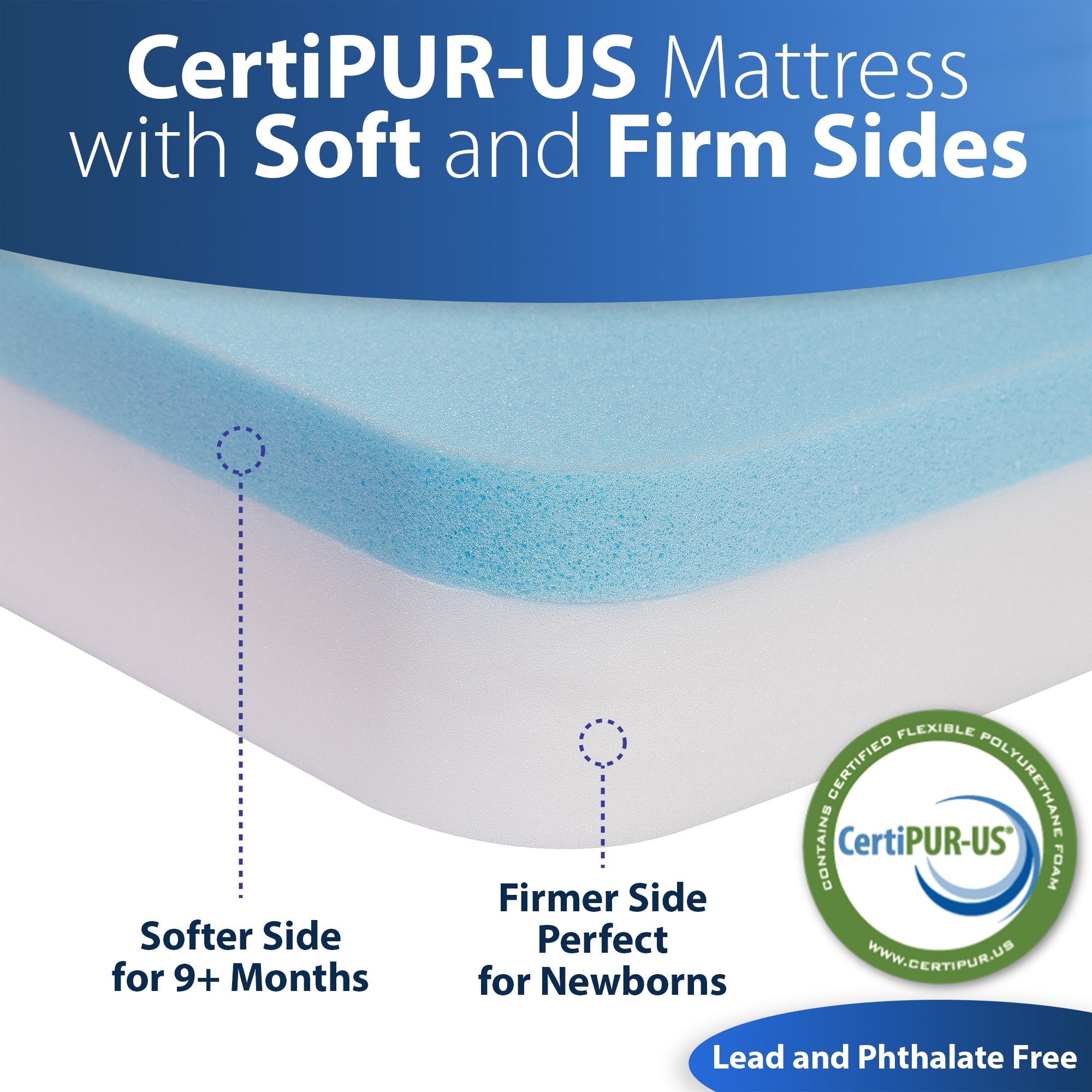 CertiPUR-US Mattress with Soft and Firm Sides

Softer Side for 9+ Months

Firmer Side Perfect for Newborns

CONTAINS CERTIFIED FLEXIBLE POLYURETHANE FOAM

CertiPUR-US®

WWW.CERTIPUR.US

Lead and Phthalate Free