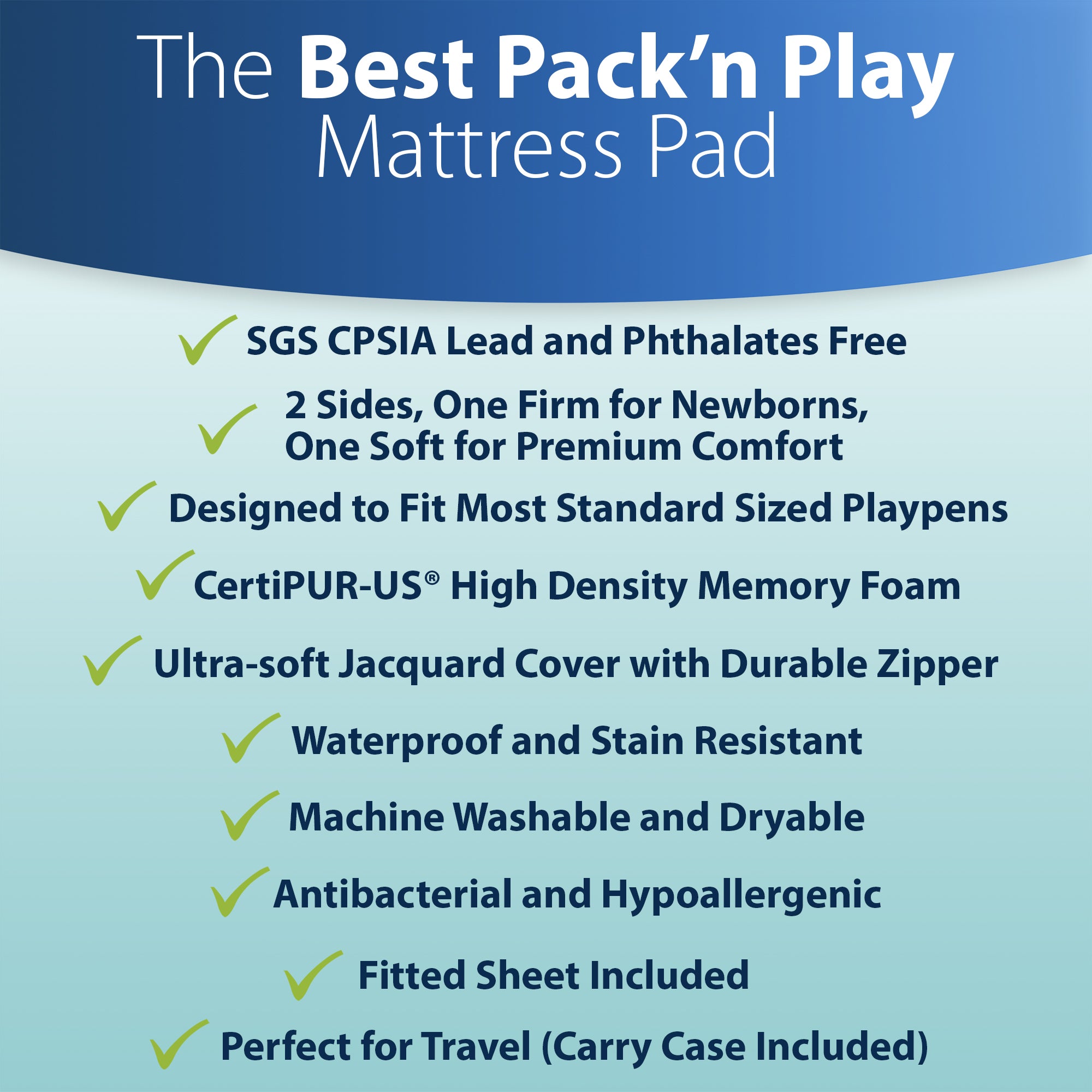 The Best Pack'n Play Mattress Pad

✓ SGS CPSIA Lead and Phthalates Free

✓ 2 Sides, One Firm for Newborns, One Soft for Premium Comfort

✓ Designed to Fit Most Standard Sized Playpens

✓ CertiPUR-US® High Density Memory Foam

✓ Ultra-soft Jacquard Cover with Durable Zipper

✓ Waterproof and Stain Resistant

✓ Machine Washable and Dryable

✓ Antibacterial and Hypoallergenic

✓ Fitted Sheet Included

✓ Perfect for Travel (Carry Case Included)