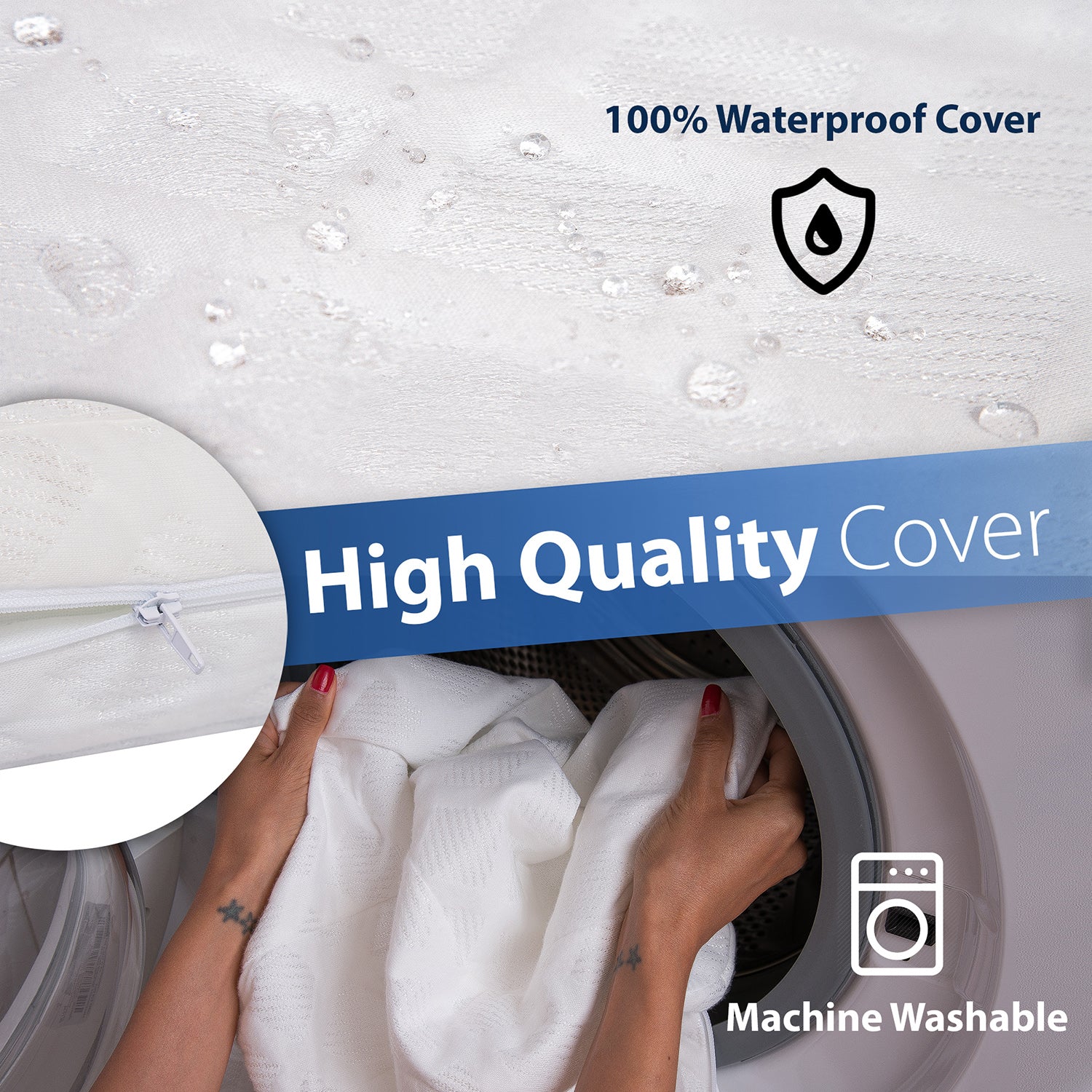 100% Waterproof Cover

High Quality Cover

Machine Washable